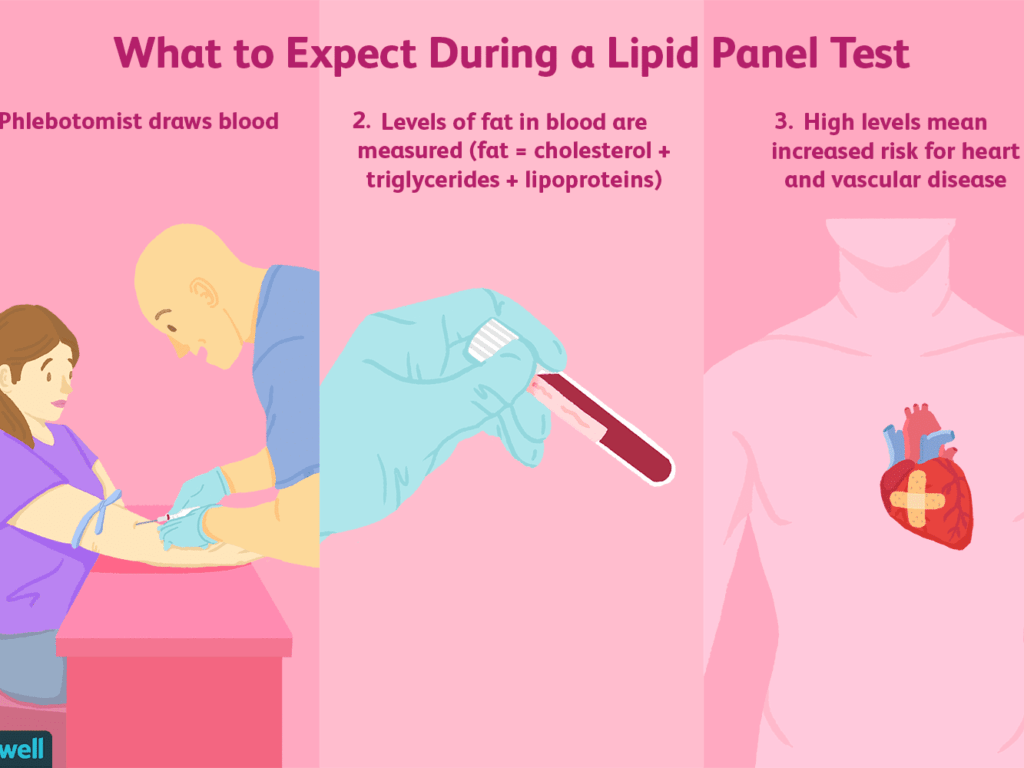 What to Expect During a Lipid Panel Test

Phlebotomist draws blood

2. Levels of fat in blood are measured (fat = cholesterol + triglycerides + lipoproteins)

3. High levels mean increased risk for heart and vascular disease

well